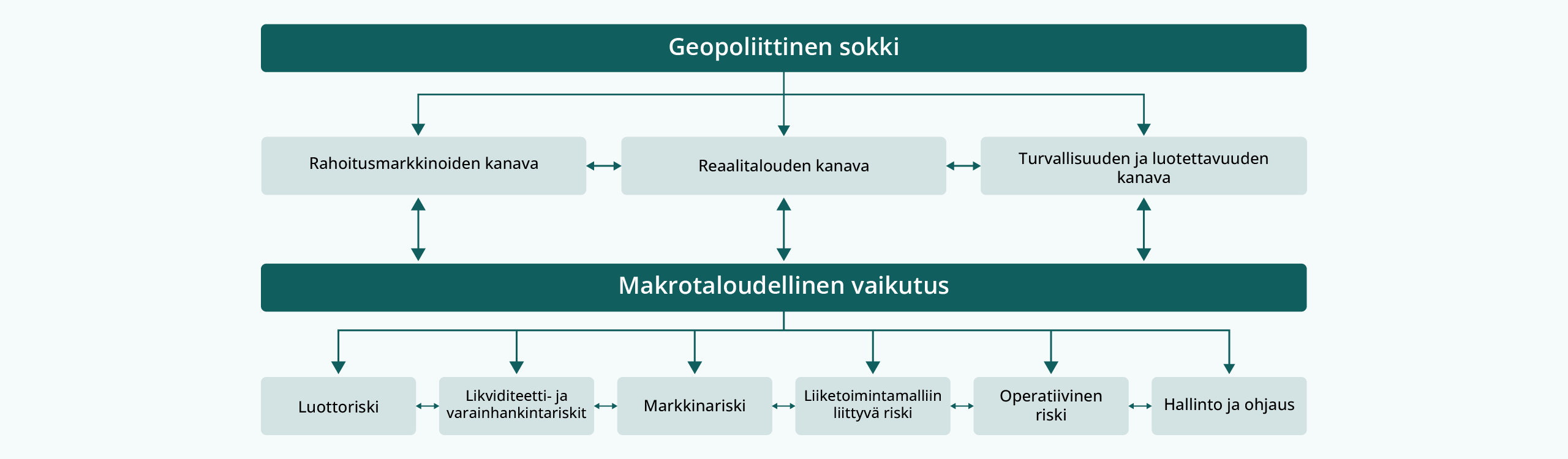 Geopoliittinen sokki

Rahoitusmarkkinoiden kanava

Reaalitalouden kanava

Turvallisuuden ja luotettavuuden kanava

Makrotaloudellinen vaikutus

Luottoriski

Likviditeetti- ja varainhankintariskit

Markkinariski

Liiketoimintamalliin liittyvä riski

Operatiivinen riski

Hallinto ja ohjaus